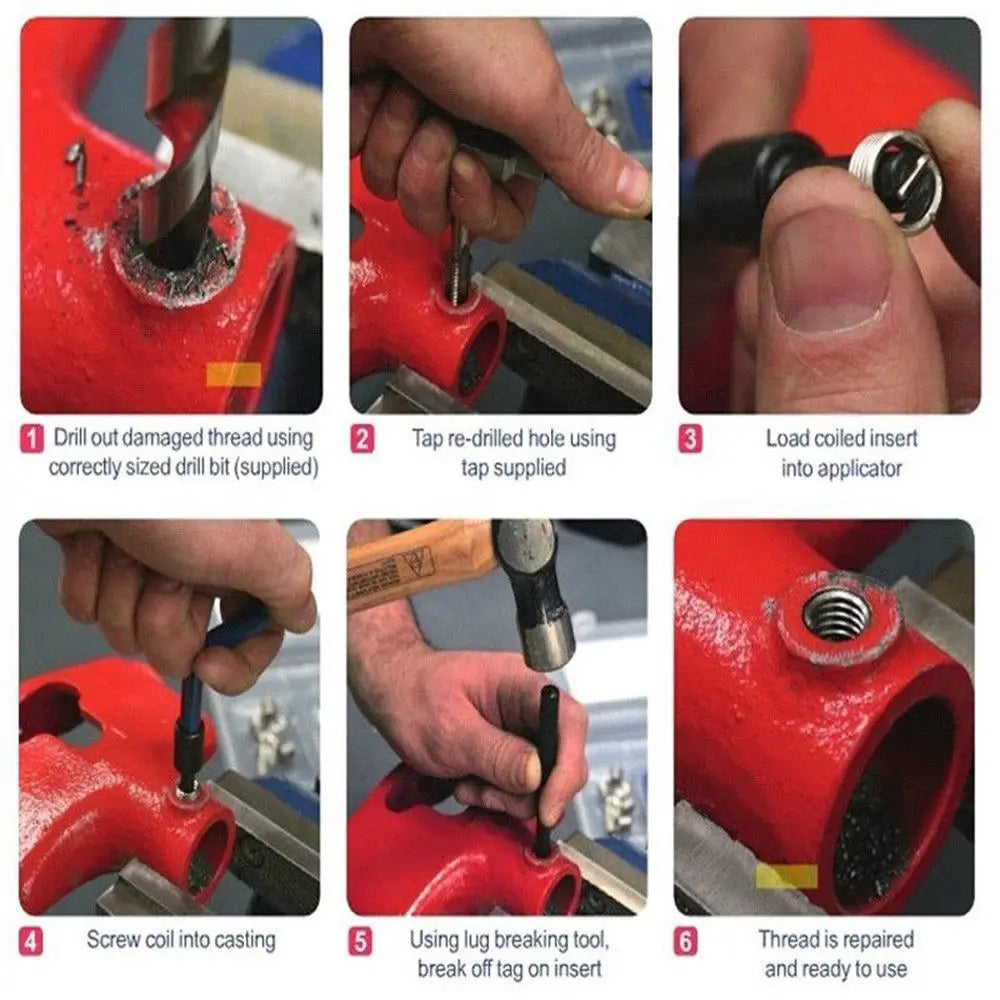 1 Drill out damaged thread using correctly sized drill bit (supplied)

2 Tap re-drilled hole using tap supplied

3 Load coiled insert into applicator

4 Screw coil into casting

5 Using lug breaking tool, break off tag on insert

6 Thread is repaired and ready to use